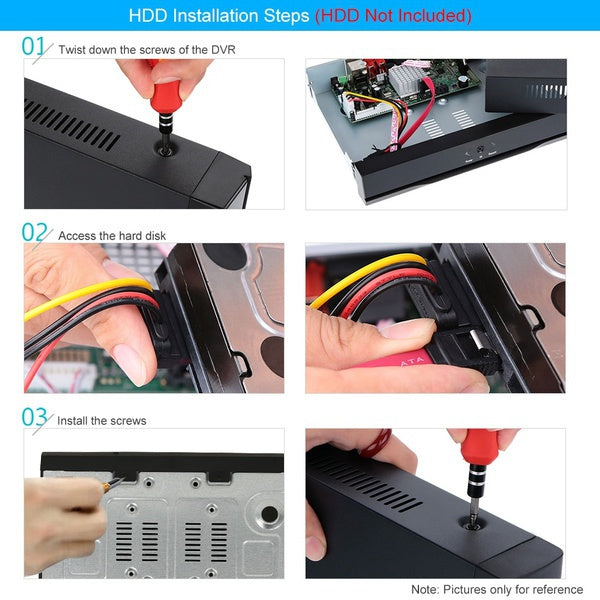 HDD Installation Steps (HDD Not Included)

01 Twist down the screws of the DVR

02 Access the hard disk

ATA

03 Install the screws

Note: Pictures only for reference